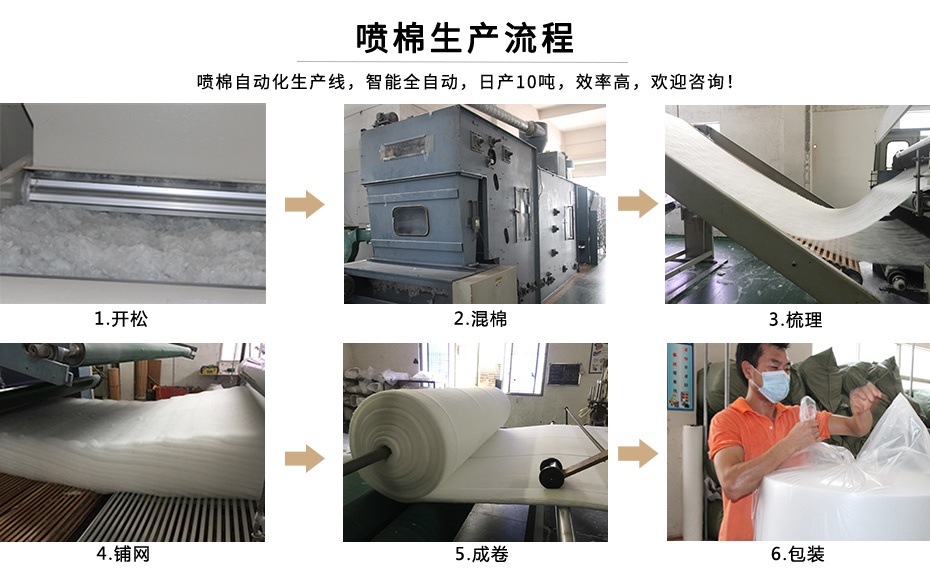 喷棉生产流程

喷棉自动化生产线，智能全自动，日产10吨，效率高，欢迎咨询！

1.开松

2.混棉

3.梳理

4.铺网

5.成卷

6.包装