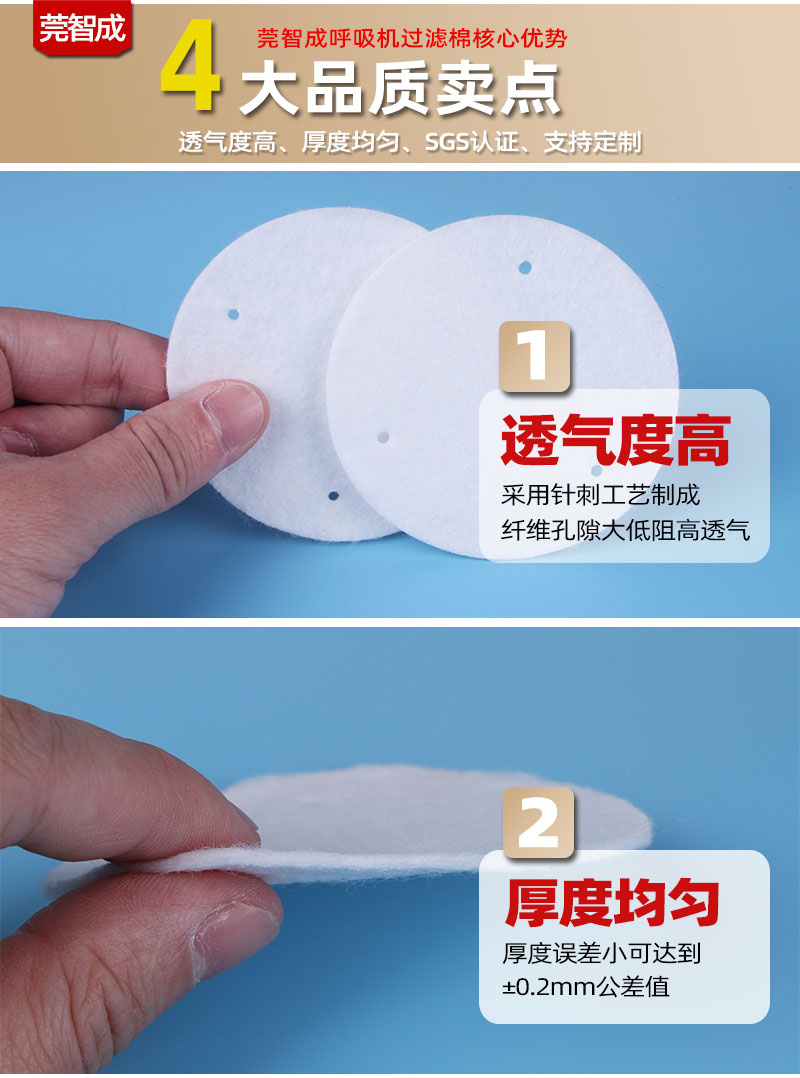 莞智成

莞智成呼吸机过滤棉核心优势

4 大品质卖点

透气度高、厚度均匀、SGS认证、支持定制

1

透气度高

采用针刺工艺制成
纤维孔隙大低阻高透气

2

厚度均匀

厚度误差小可达到
±0.2mm公差值